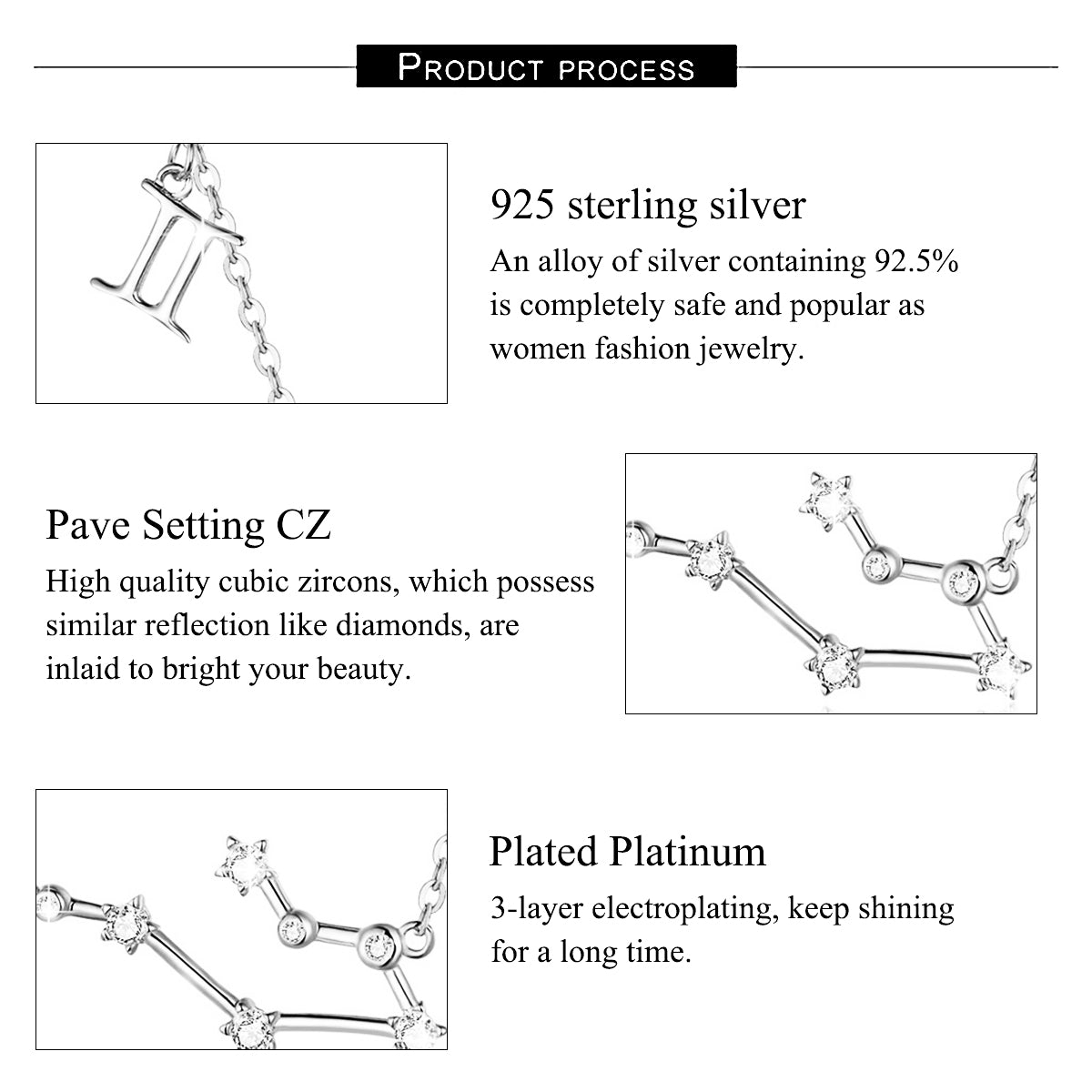 PRODUCT PROCESS

925 sterling silver

An alloy of silver containing 92.5% is completely safe and popular as women fashion jewelry.

Pave Setting CZ

High quality cubic zircons, which possess similar reflection like diamonds, are inlaid to bright your beauty.

Plated Platinum

3-layer electroplating, keep shining for a long time.