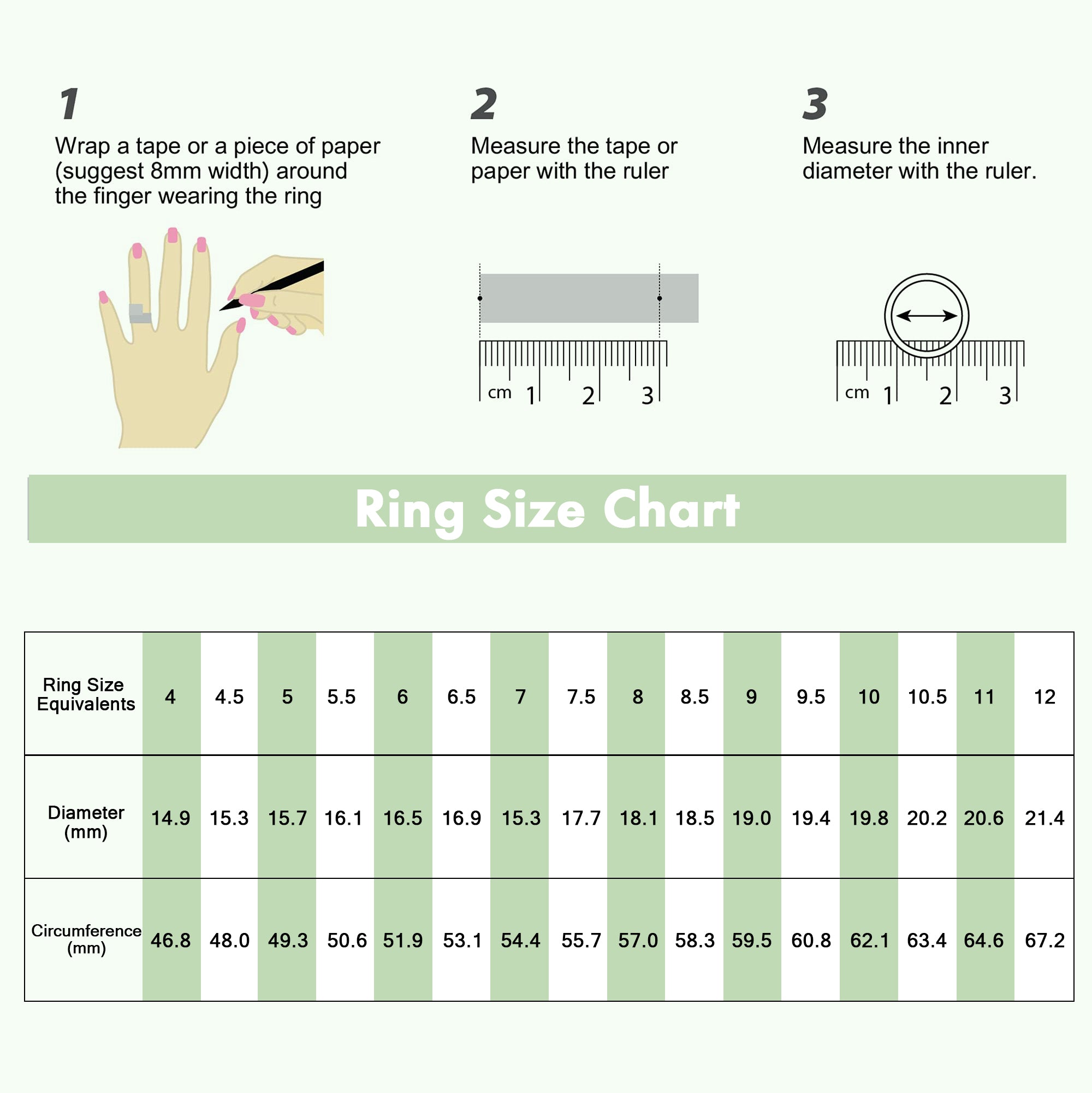 1
Wrap a tape or a piece of paper (suggest 8mm width) around the finger wearing the ring

2
Measure the tape or paper with the ruler

cm 1 2 3

3
Measure the inner diameter with the ruler.

cm 1 2 3

Ring Size Chart

| Ring Size Equivalents | 4 | 4.5 | 5 | 5.5 | 6 | 6.5 | 7 | 7.5 | 8 | 8.5 | 9 | 9.5 | 10 | 10.5 | 11 | 12 |
|---|---|---|---|---|---|---|---|---|---|---|---|---|---|---|---|---|
| Diameter (mm) | 14.9 | 15.3 | 15.7 | 16.1 | 16.5 | 16.9 | 15.3 | 17.7 | 18.1 | 18.5 | 19.0 | 19.4 | 19.8 | 20.2 | 20.6 | 21.4 |
| Circumference (mm) | 46.8 | 48.0 | 49.3 | 50.6 | 51.9 | 53.1 | 54.4 | 55.7 | 57.0 | 58.3 | 59.5 | 60.8 | 62.1 | 63.4 | 64.6 | 67.2 |